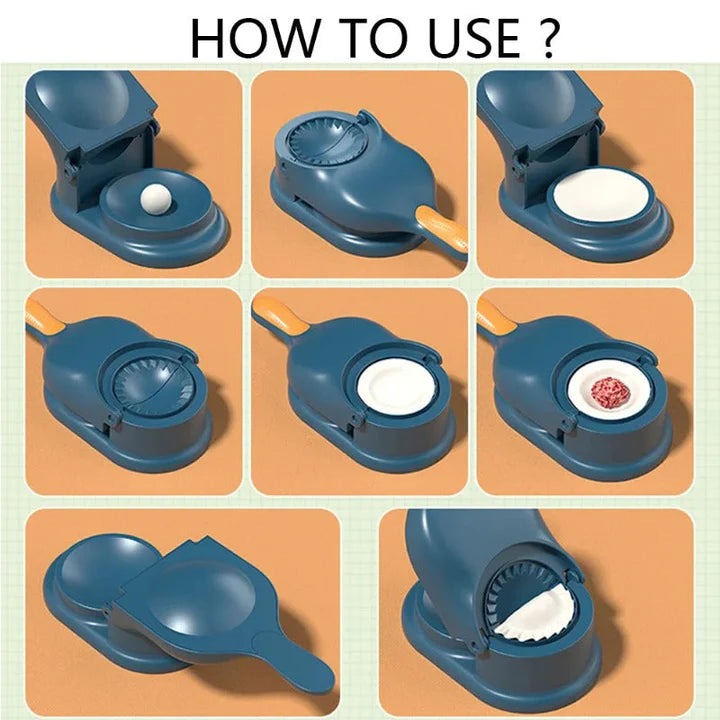 HOW TO USE ?