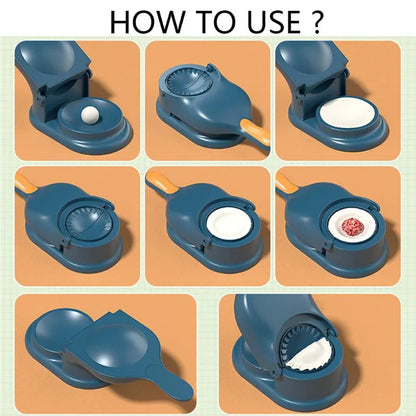 HOW TO USE ?